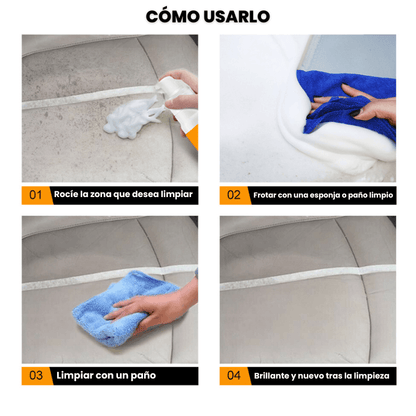 CÓMO USARLO

01 Rocíe la zona que desea limpiar

02 Frotar con una esponja o paño limpio

03 Limpiar con un paño

04 Brillante y nuevo tras la limpieza