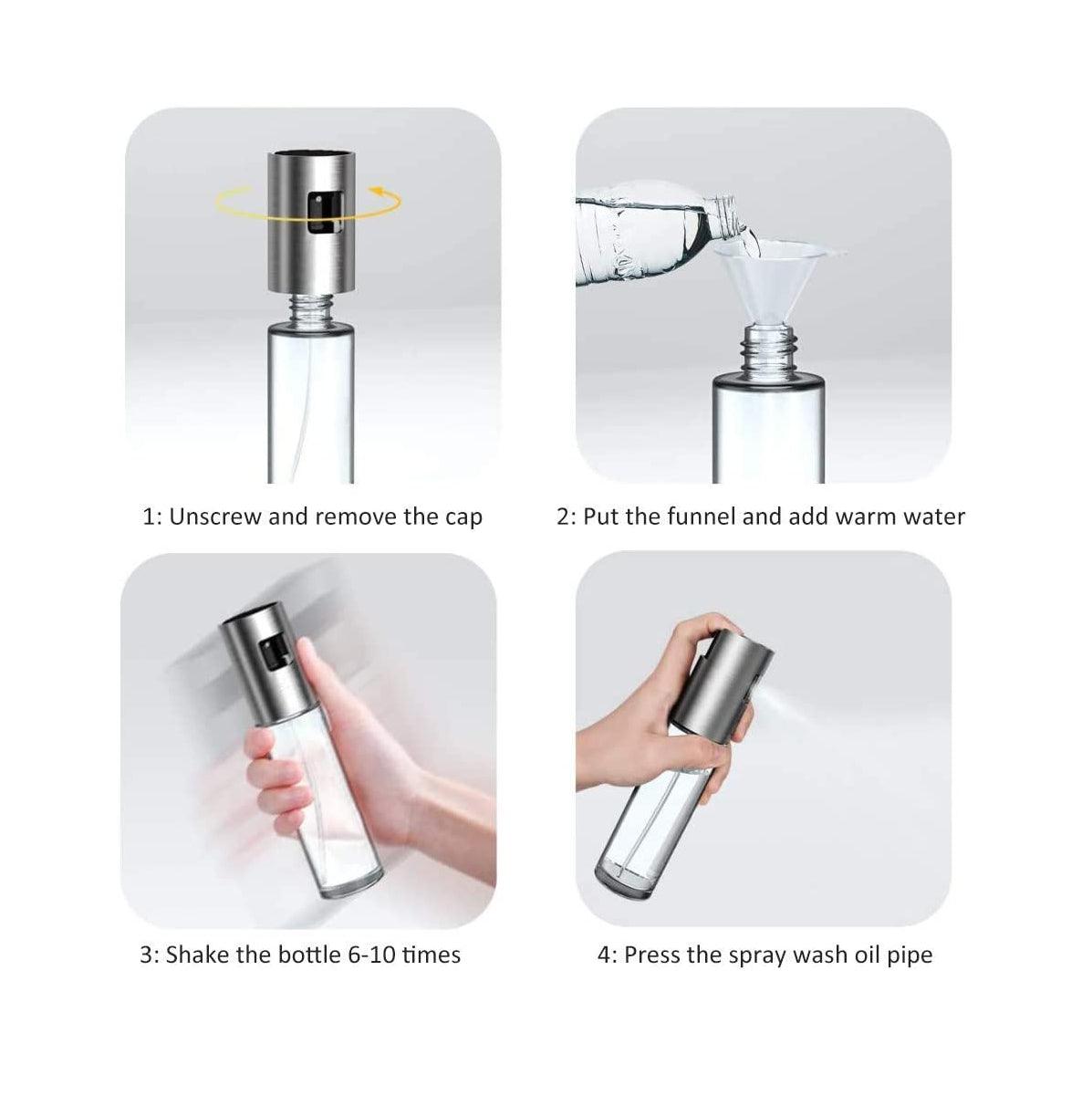 1: Unscrew and remove the cap

2: Put the funnel and add warm water

3: Shake the bottle 6-10 times

4: Press the spray wash oil pipe